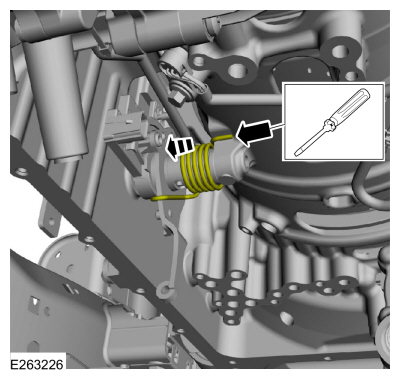 E263226