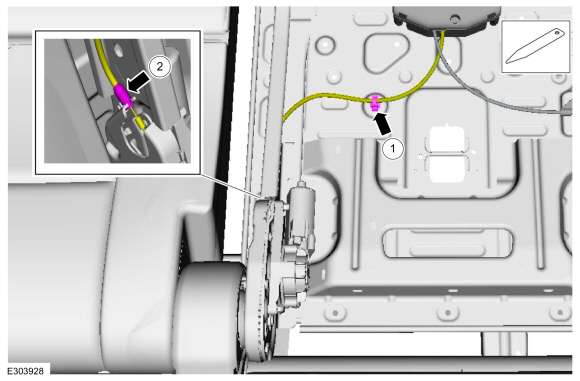 2

1

E303928