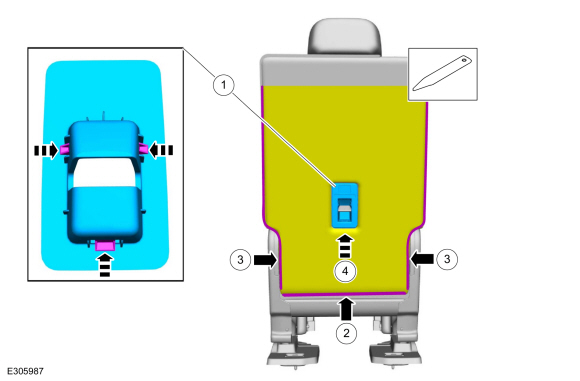 1
3
4
3
2
E305987