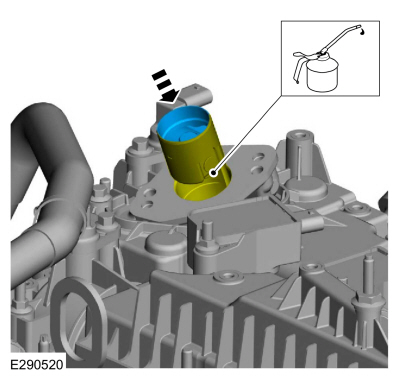 E290520