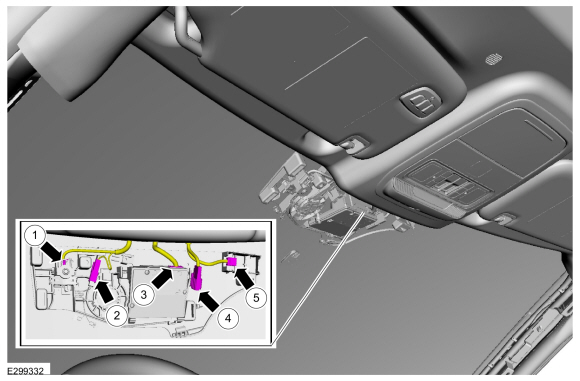 1
2
3
4
5
E299332