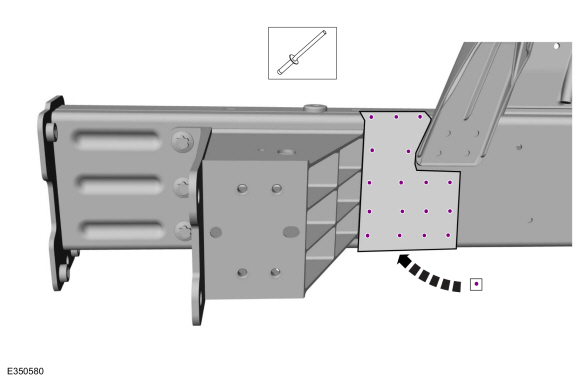 E350580