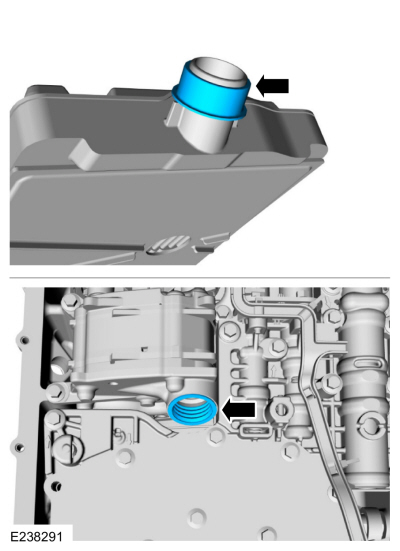 E238291