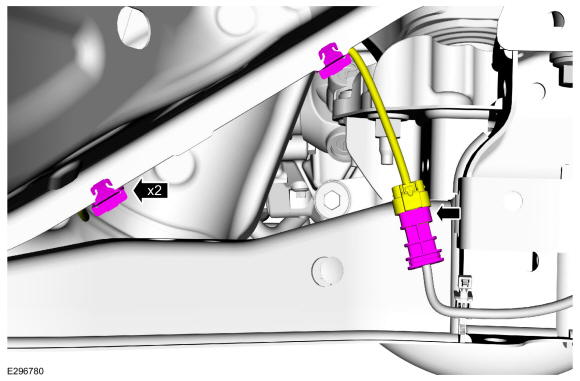 x2

E296780