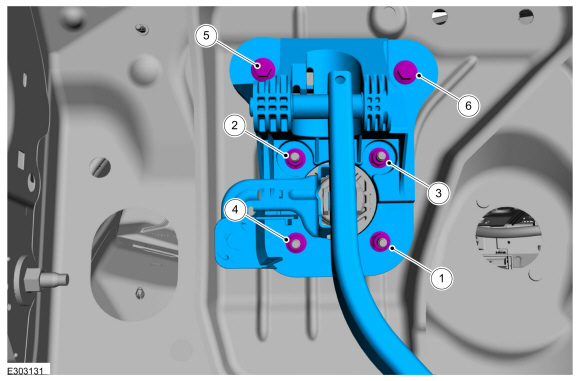 5
6
2
3
4
1
E303131