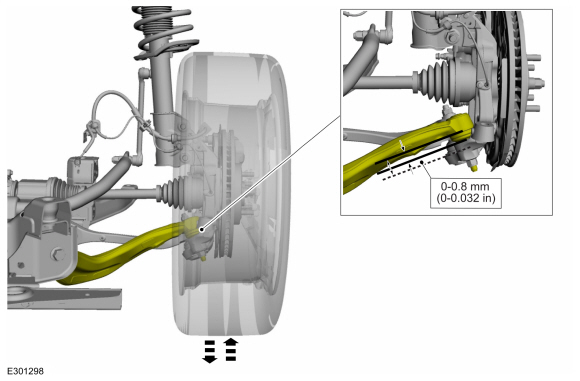 0-0.8 mm
(0-0.032 in)

E301298