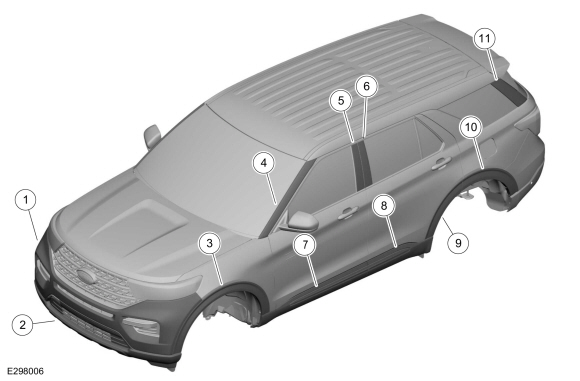 11
5
6
10
4
1
8
3
7
9
2
E298006