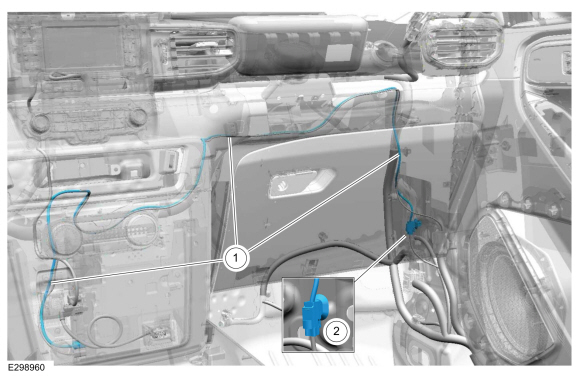 1
2
E298960