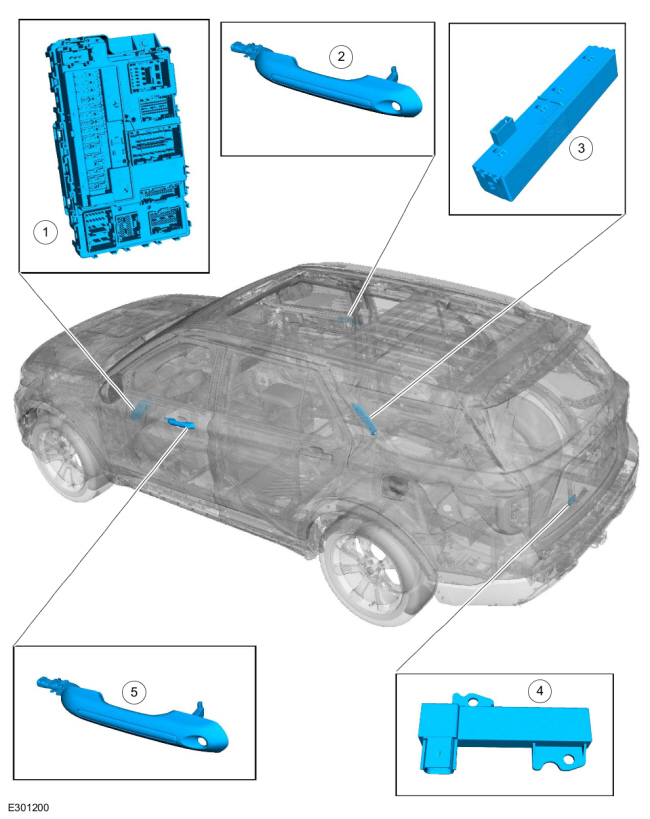 1

2

3

5

4

E301200